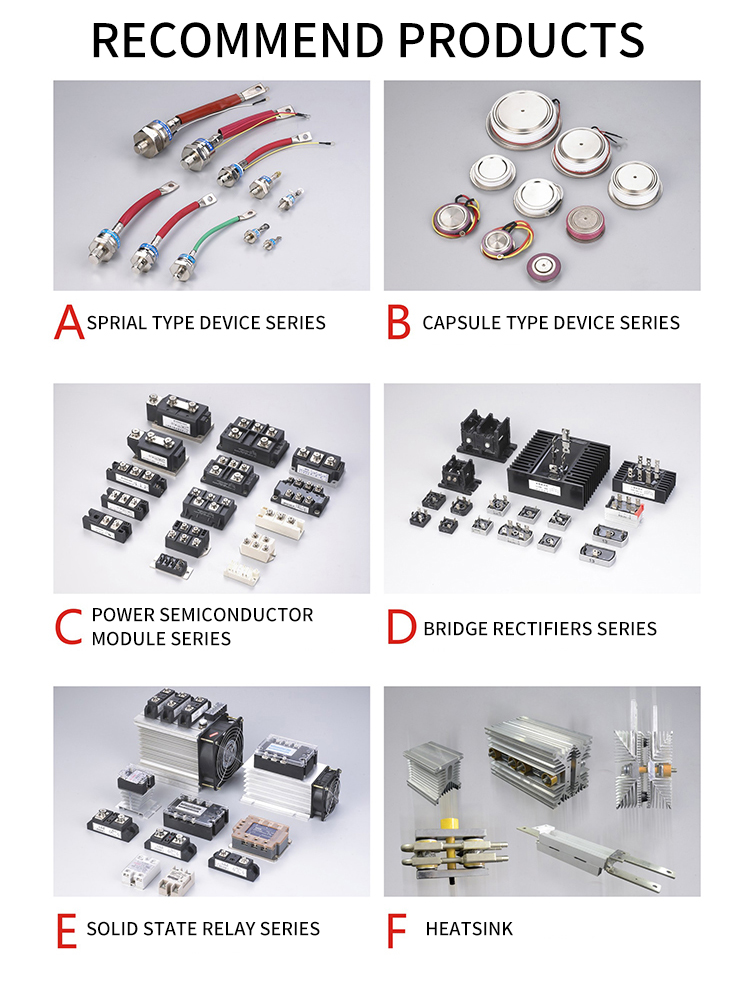 RECOMMEND PRODUCTS

A SPRIAL TYPE DEVICE SERIES

B CAPSULE TYPE DEVICE SERIES

C POWER SEMICONDUCTOR MODULE SERIES

D BRIDGE RECTIFIERS SERIES

E SOLID STATE RELAY SERIES

F HEATSINK