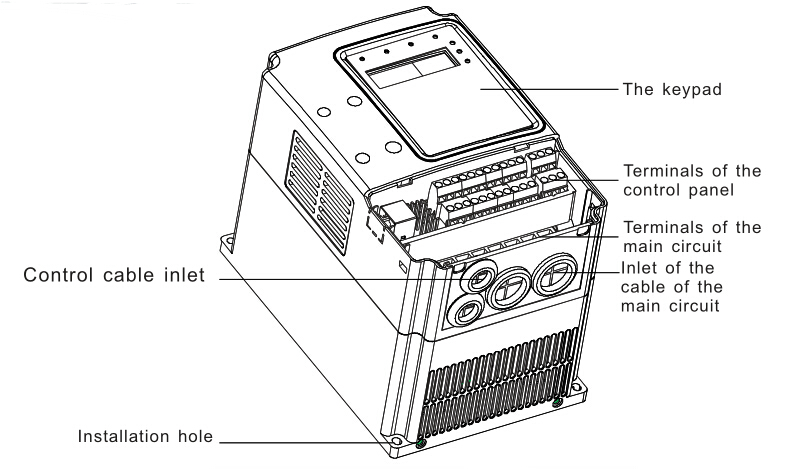 The keypad

Terminals of the control panel

Terminals of the main circuit

Control cable inlet

Inlet of the cable of the main circuit

Installation hole