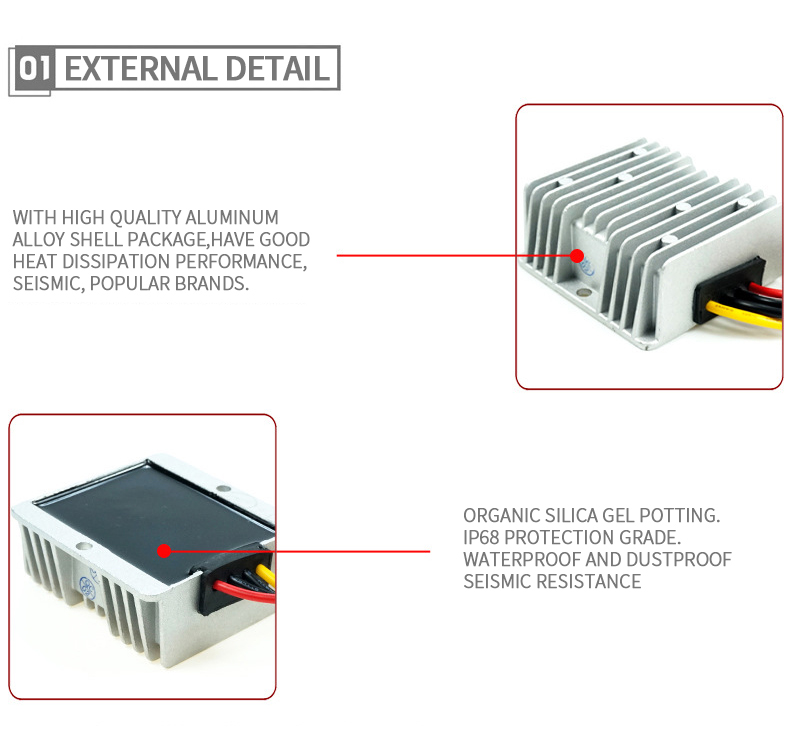 01 EXTERNAL DETAIL

WITH HIGH QUALITY ALUMINUM ALLOY SHELL PACKAGE,HAVE GOOD HEAT DISSIPATION PERFORMANCE, SEISMIC, POPULAR BRANDS.

ORGANIC SILICA GEL POTTING. IP68 PROTECTION GRADE. WATERPROOF AND DUSTPROOF SEISMIC RESISTANCE