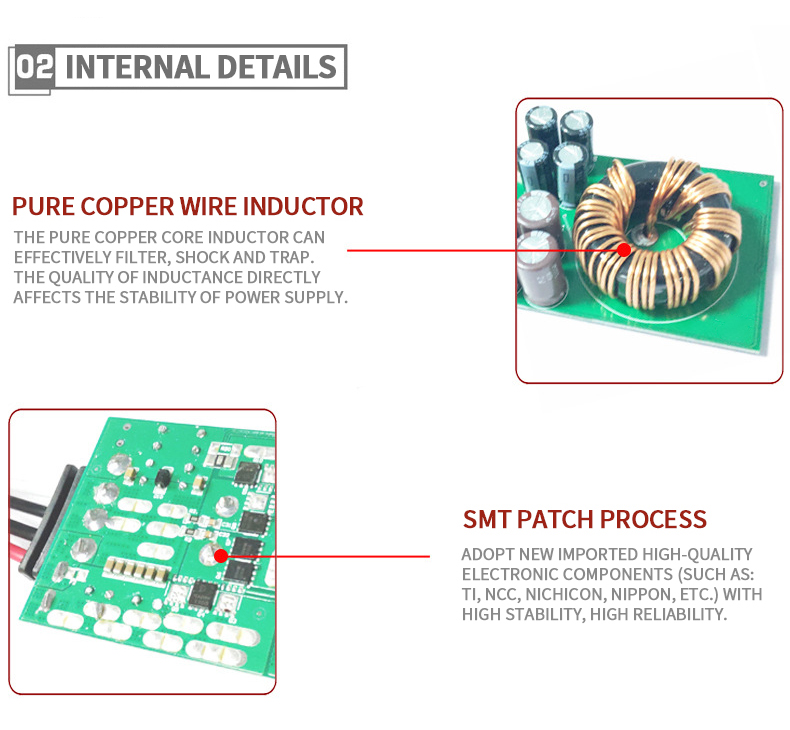 02 INTERNAL DETAILS

PURE COPPER WIRE INDUCTOR

THE PURE COPPER CORE INDUCTOR CAN EFFECTIVELY FILTER, SHOCK AND TRAP. THE QUALITY OF INDUCTANCE DIRECTLY AFFECTS THE STABILITY OF POWER SUPPLY.

SMT PATCH PROCESS

ADOPT NEW IMPORTED HIGH-QUALITY ELECTRONIC COMPONENTS (SUCH AS: TI, NCC, NICHICON, NIPPON, ETC.) WITH HIGH STABILITY, HIGH RELIABILITY.