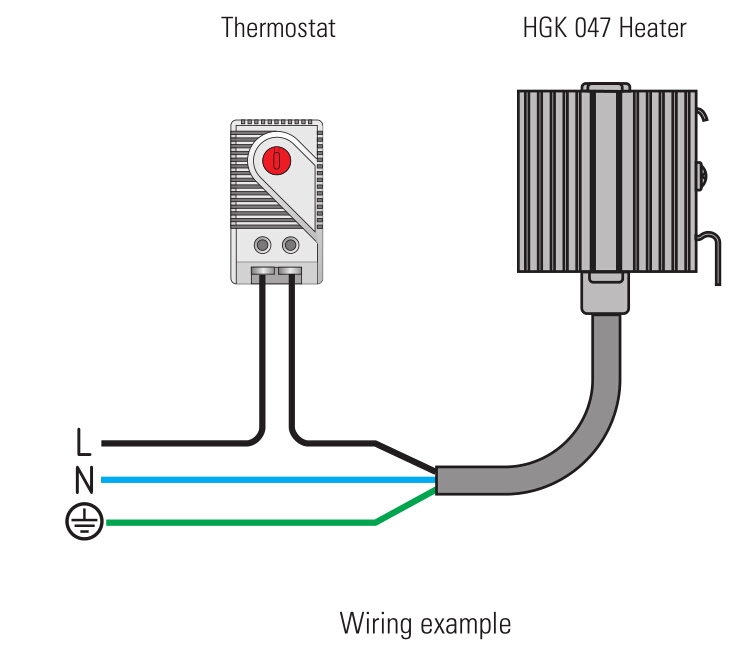 Thermostat

HGK 047 Heater

L
N

Wiring example