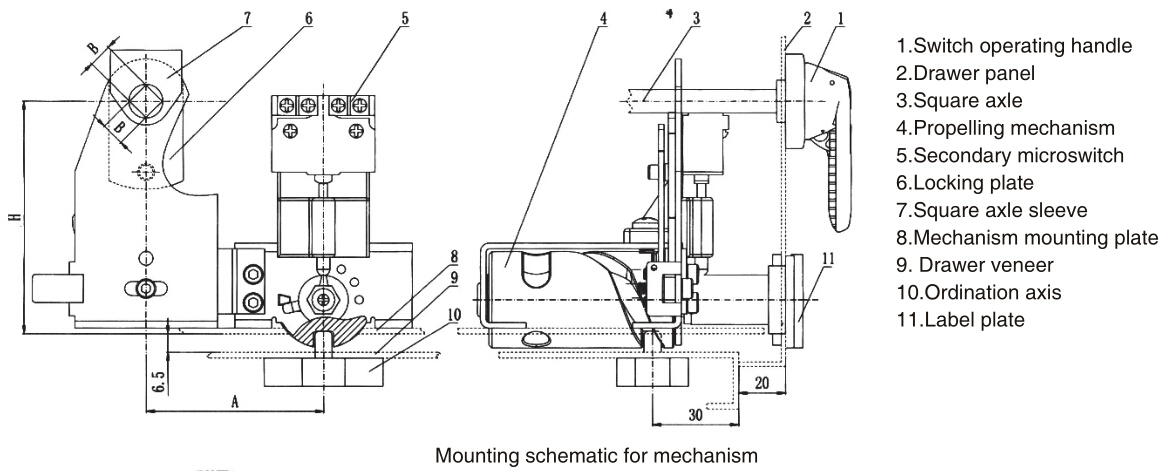 7
6
5
B
B
H
8
9
10
6.5
A
4
3
2
1
11
20
30

1.Switch operating handle
2.Drawer panel
3.Square axle
4.Propelling mechanism
5.Secondary microswitch
6.Locking plate
7.Square axle sleeve
8.Mechanism mounting plate
9. Drawer veneer
10.Ordination axis
11.Label plate

Mounting schematic for mechanism