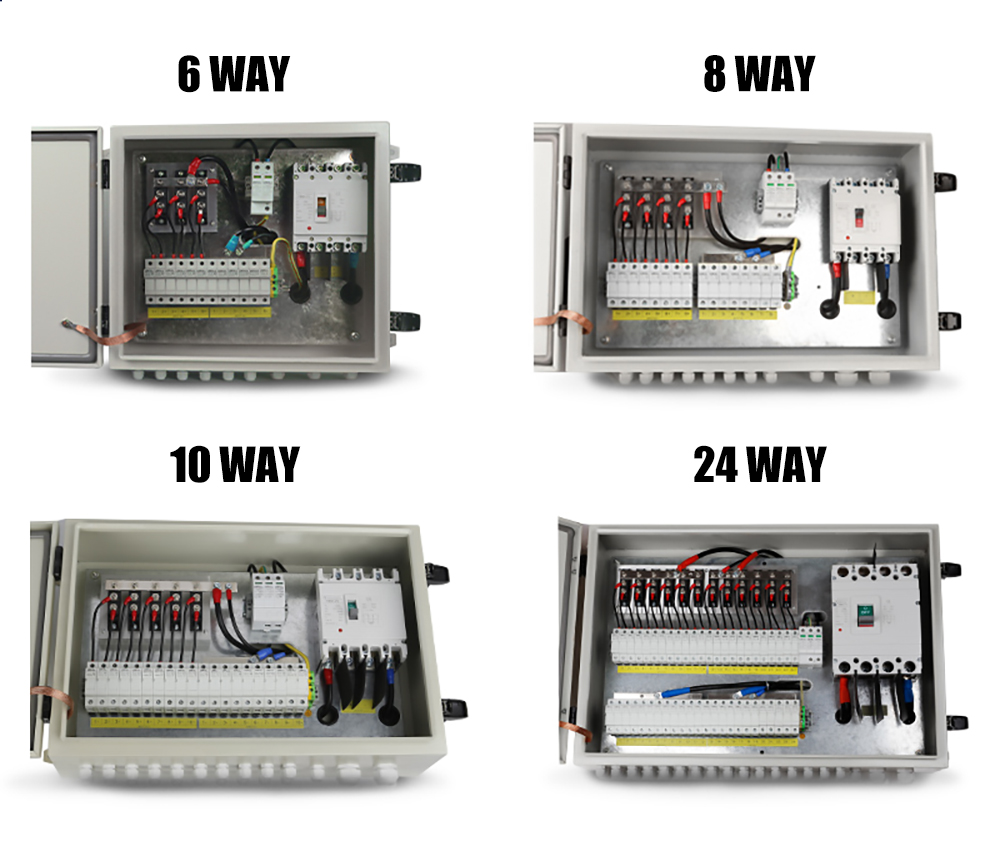 6 WAY

8 WAY

10 WAY

24 WAY