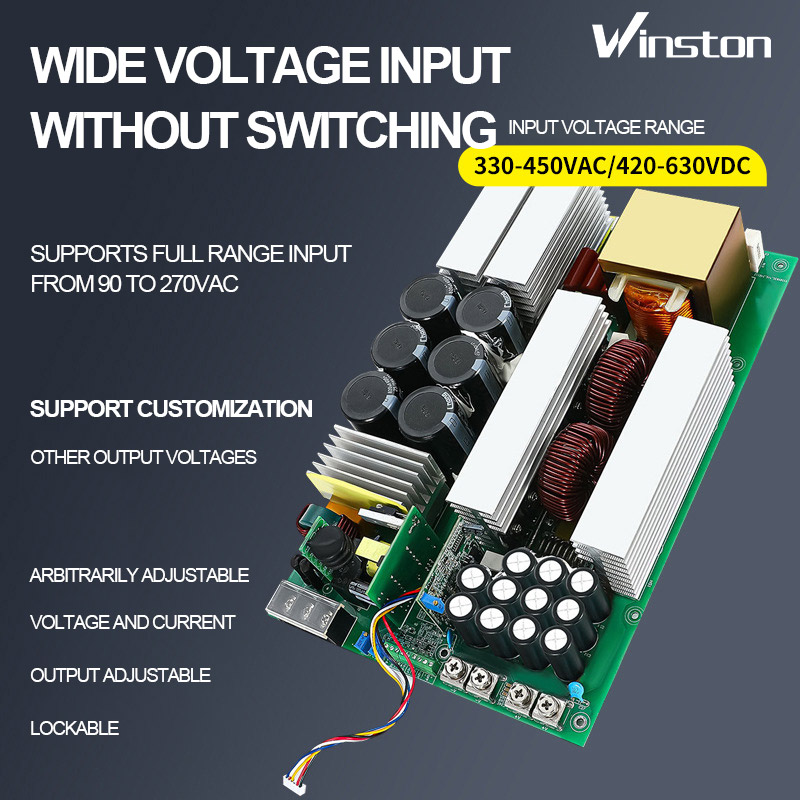 Winston

WIDE VOLTAGE INPUT WITHOUT SWITCHING

INPUT VOLTAGE RANGE

330-450VAC/420-630VDC

SUPPORTS FULL RANGE INPUT FROM 90 TO 270VAC

SUPPORT CUSTOMIZATION

OTHER OUTPUT VOLTAGES

ARBITRARILY ADJUSTABLE

VOLTAGE AND CURRENT

OUTPUT ADJUSTABLE

LOCKABLE