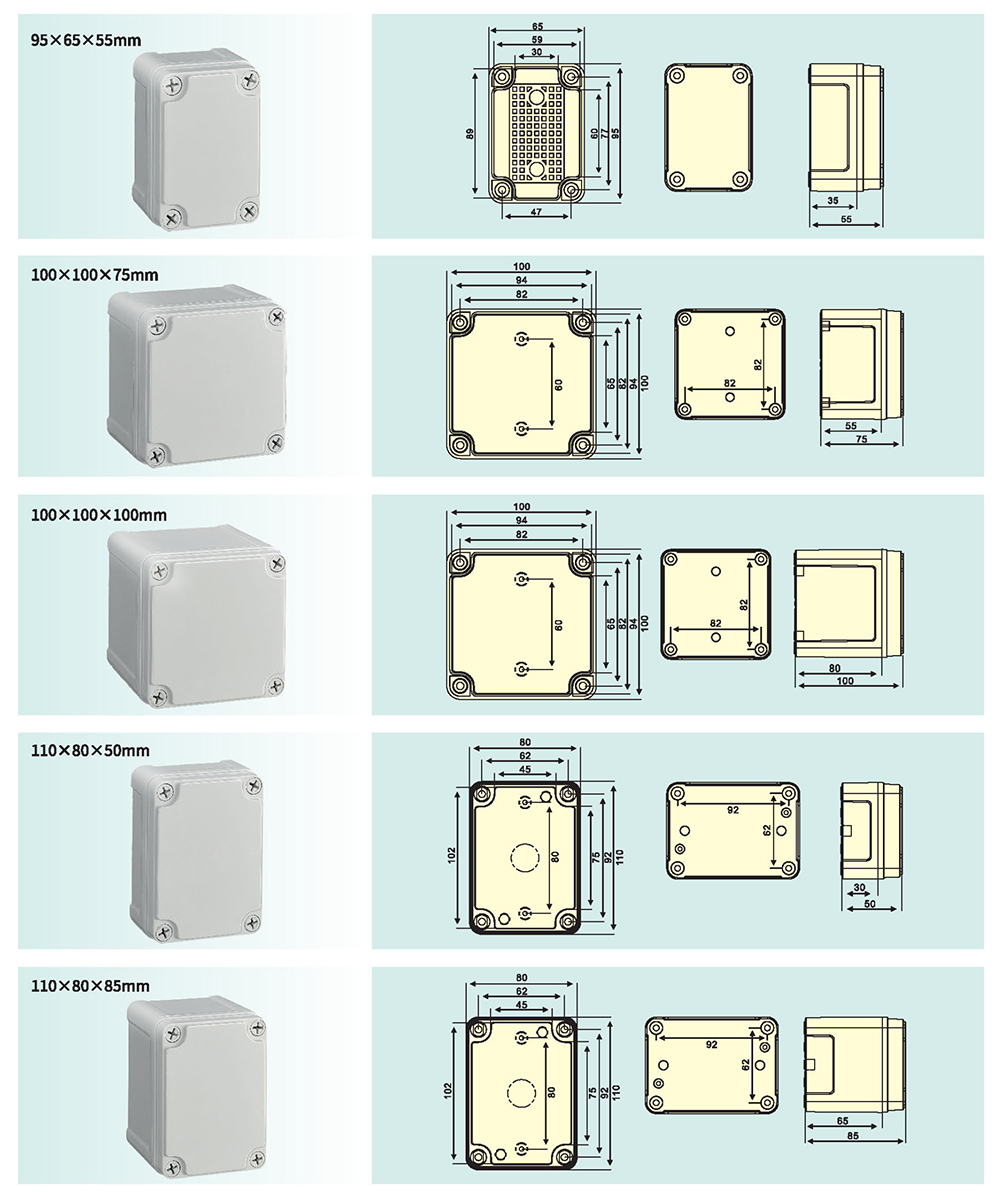 95×65×55mm

65
59
30
89
60
77
95
47
35
55

100×100×75mm

100
94
82
60
65
82
94
100
82
82
55
75

100×100×100mm

100
94
82
60
65
82
94
100
82
82
80
100

110×80×50mm

80
62
45
102
80
75
92
110
92
62
30
50

110×80×85mm

80
62
45
102
80
75
92
110
92
62
65
85